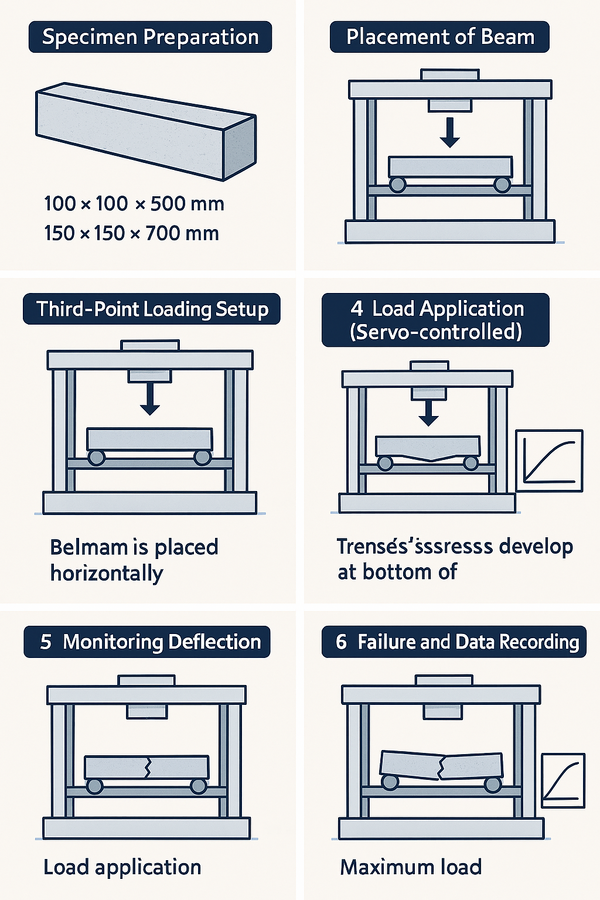 Specimen Preparation

100 × 100 × 500 mm
150 × 150 × 700 mm

Placement of Beam

Third-Point Loading Setup

Belmam is placed horizontally

4 Load Application (Servo-controlled)

Trensés'sssresss develop at bottom of

5 Monitoring Deflection

Load application

6 Failure and Data Recording

Maximum load